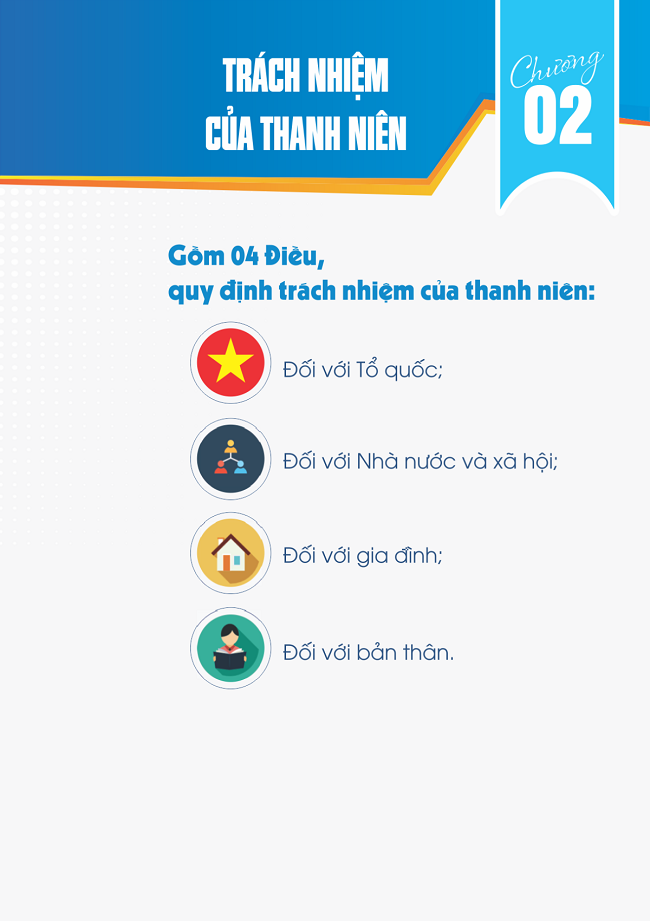 TRÁCH NHIỆM CỦA THANH NIÊN

Chương
02

Gồm 04 Điều,
quy định trách nhiệm của thanh niên:

Đối với Tổ quốc;

Đối với Nhà nước và xã hội;

Đối với gia đình;

Đối với bản thân.